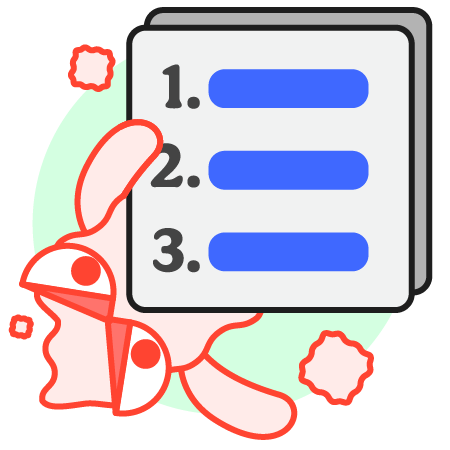 1.
2.
3.